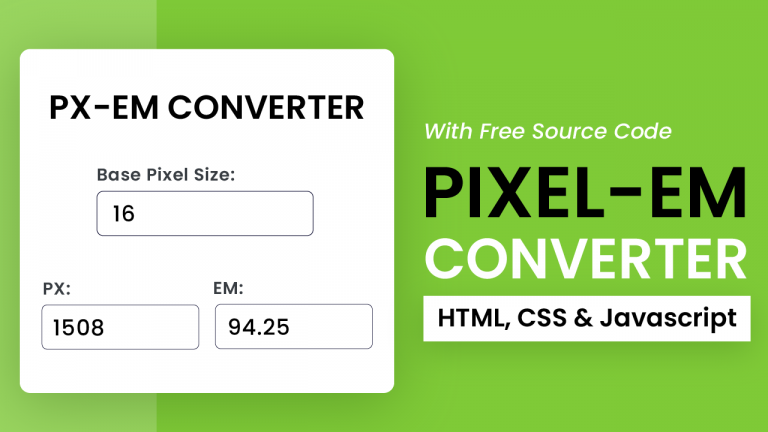 PX-EM CONVERTER

Base Pixel Size:

16

PX:

1508

EM:

94.25

With Free Source Code

PIXEL-EM CONVERTER

HTML, CSS & Javascript